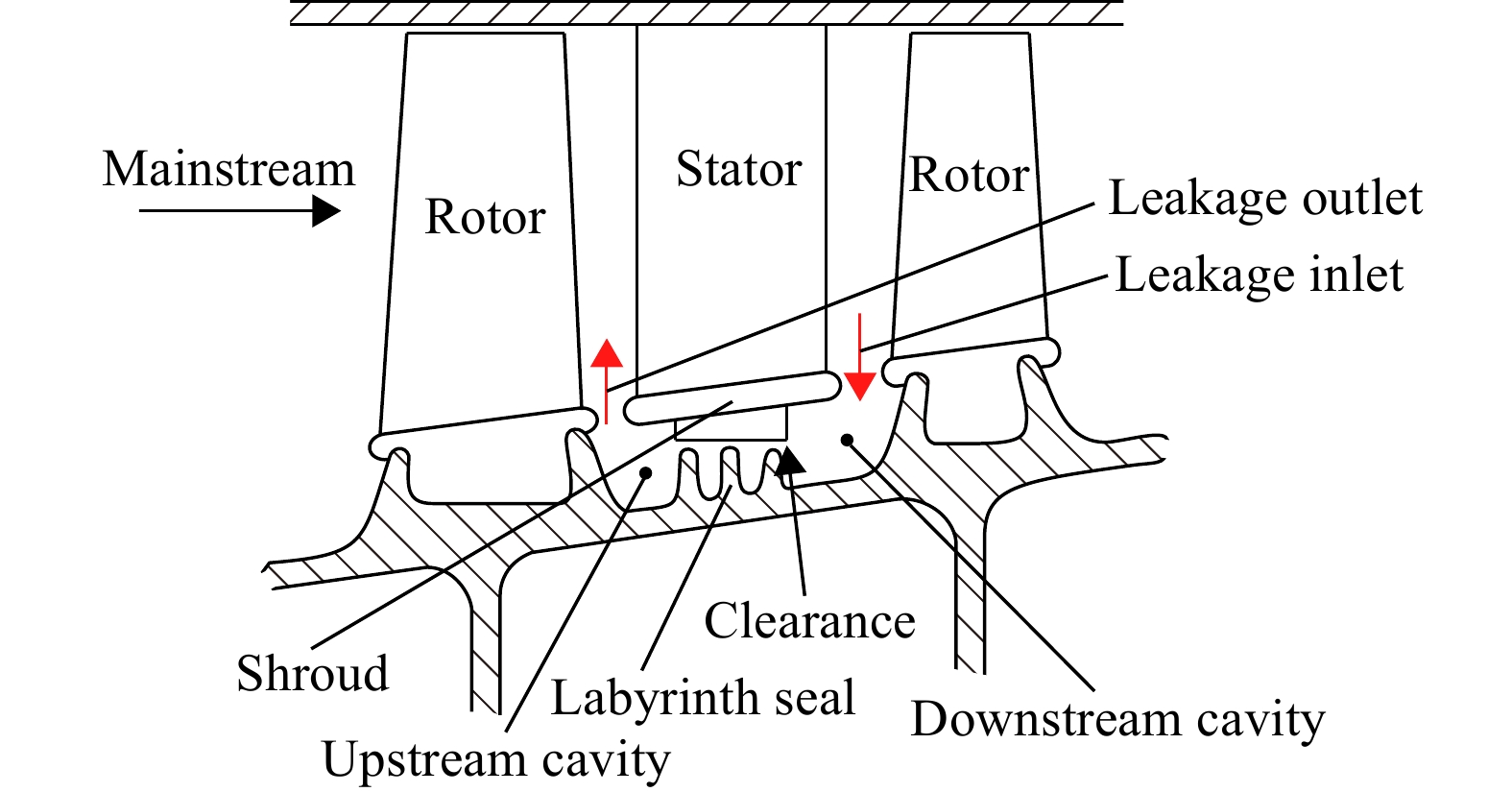 Mainstream
Rotor
Stator
Rotor
Leakage outlet
Leakage inlet
Clearance
Shroud
Labyrinth seal
Downstream cavity
Upstream cavity