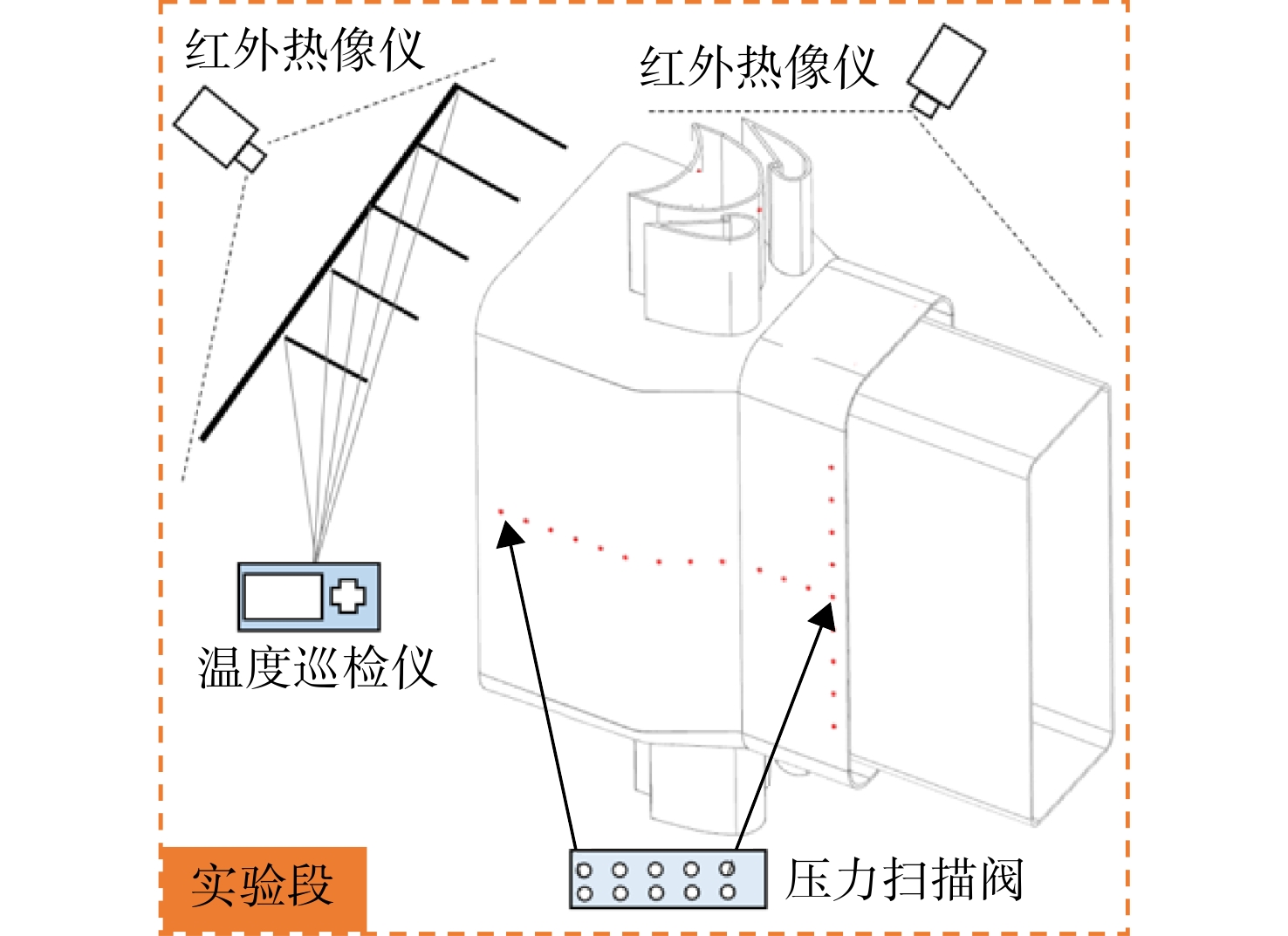 红外热像仪

红外热像仪

温度巡检仪

实验段

压力扫描阀