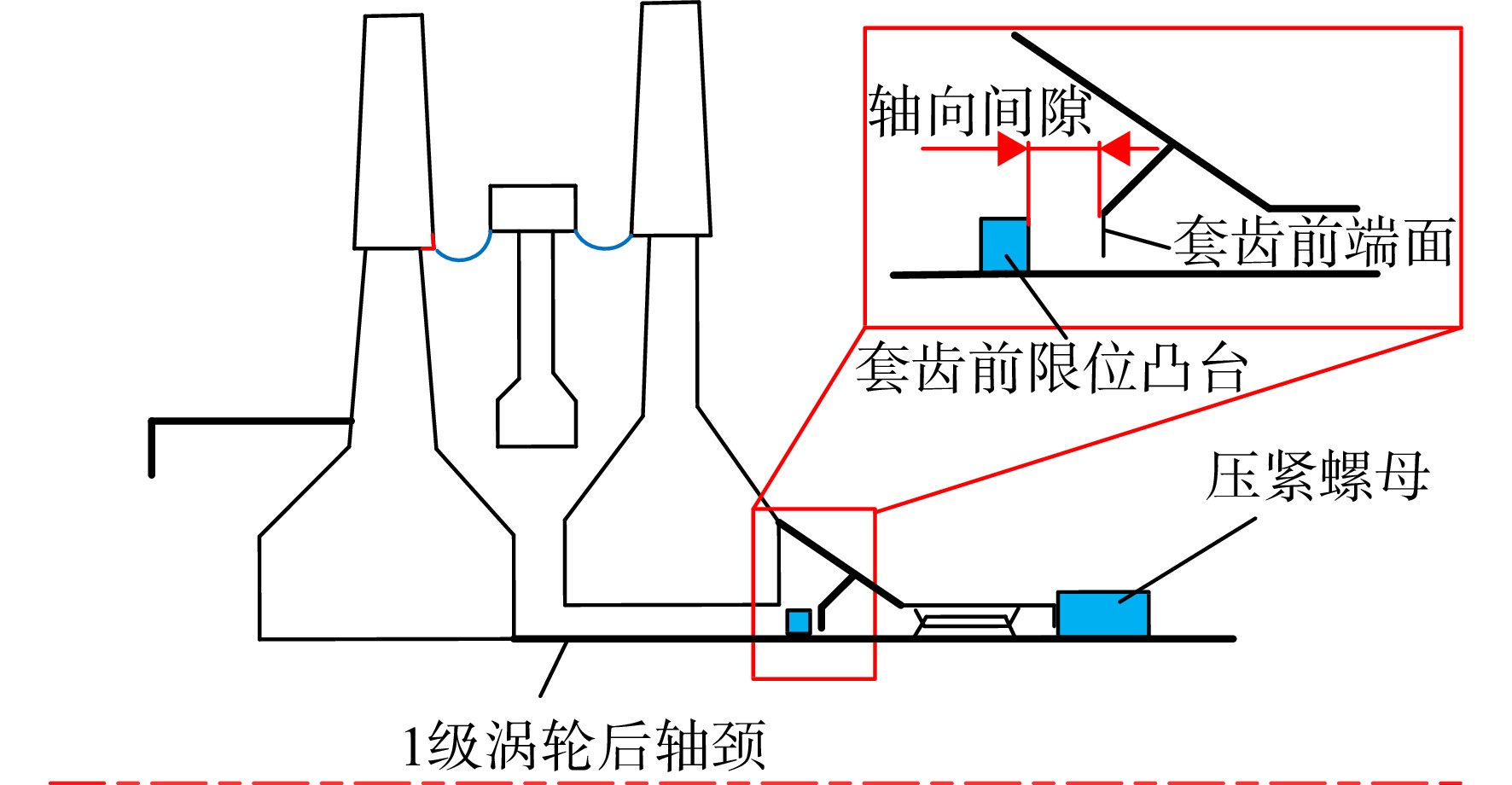 轴向间隙
套齿前端面
套齿前限位凸台
压紧螺母
1级涡轮后轴颈