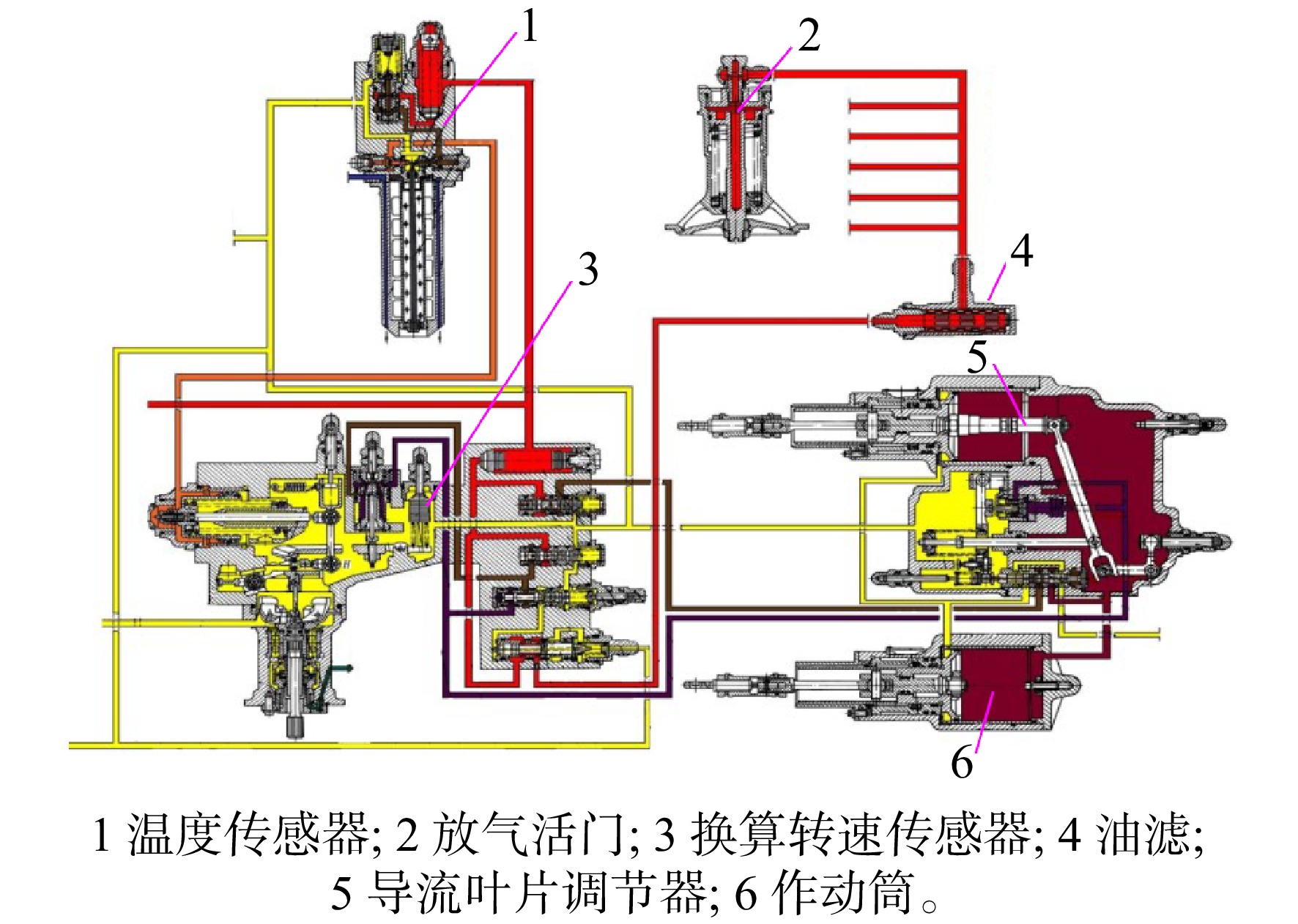 1

2

3

4

5

6

1 温度传感器; 2 放气活门; 3 换算转速传感器; 4 油滤; 5 导流叶片调节器; 6 作动筒。