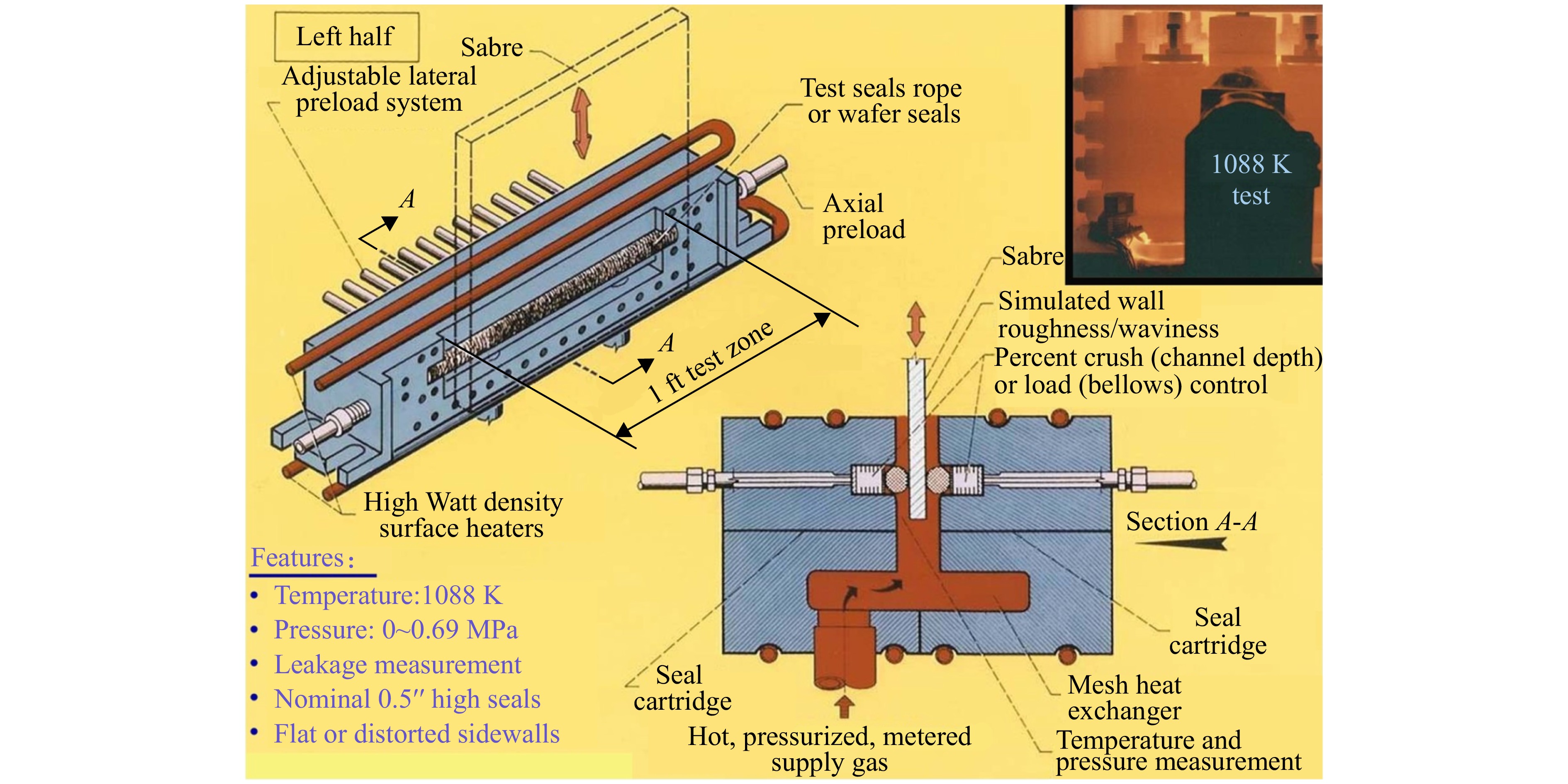 Left half

Sabre

Adjustable lateral preload system

Test seals rope or wafer seals

1088 K test

A

Axial preload

Sabre

Simulated wall roughness/waviness

Percent crush (channel depth) or load (bellows) control

A

1 ft test zone

High Watt density surface heaters

Section A-A

Features:

• Temperature:1088 K
• Pressure: 0~0.69 MPa
• Leakage measurement
• Nominal 0.5″ high seals
• Flat or distorted sidewalls

Seal cartridge

Seal cartridge

Mesh heat exchanger

Hot, pressurized, metered supply gas

Temperature and pressure measurement