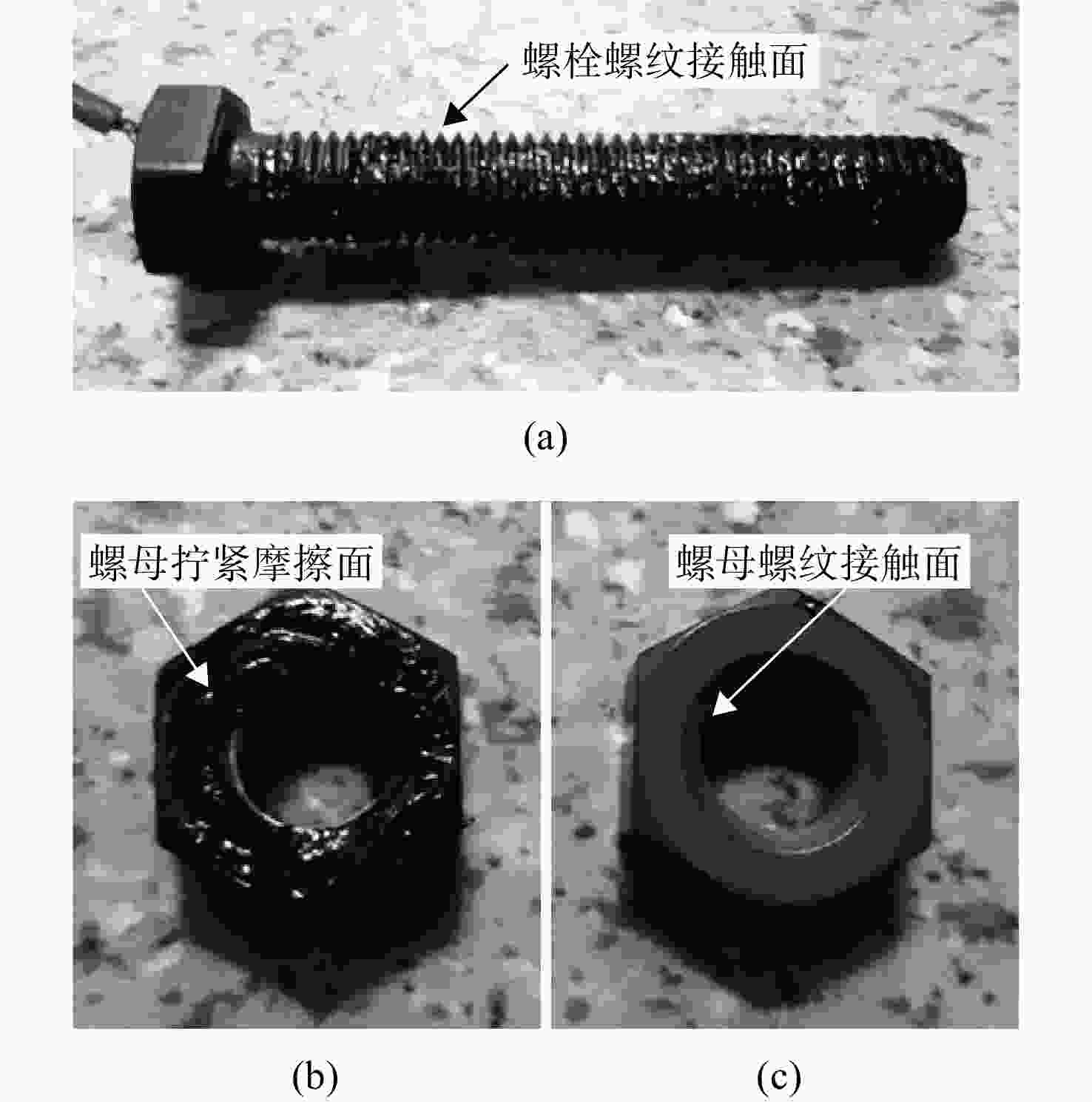 螺栓螺纹接触面

(a)

螺母拧紧摩擦面

螺母螺纹接触面

(b)

(c)