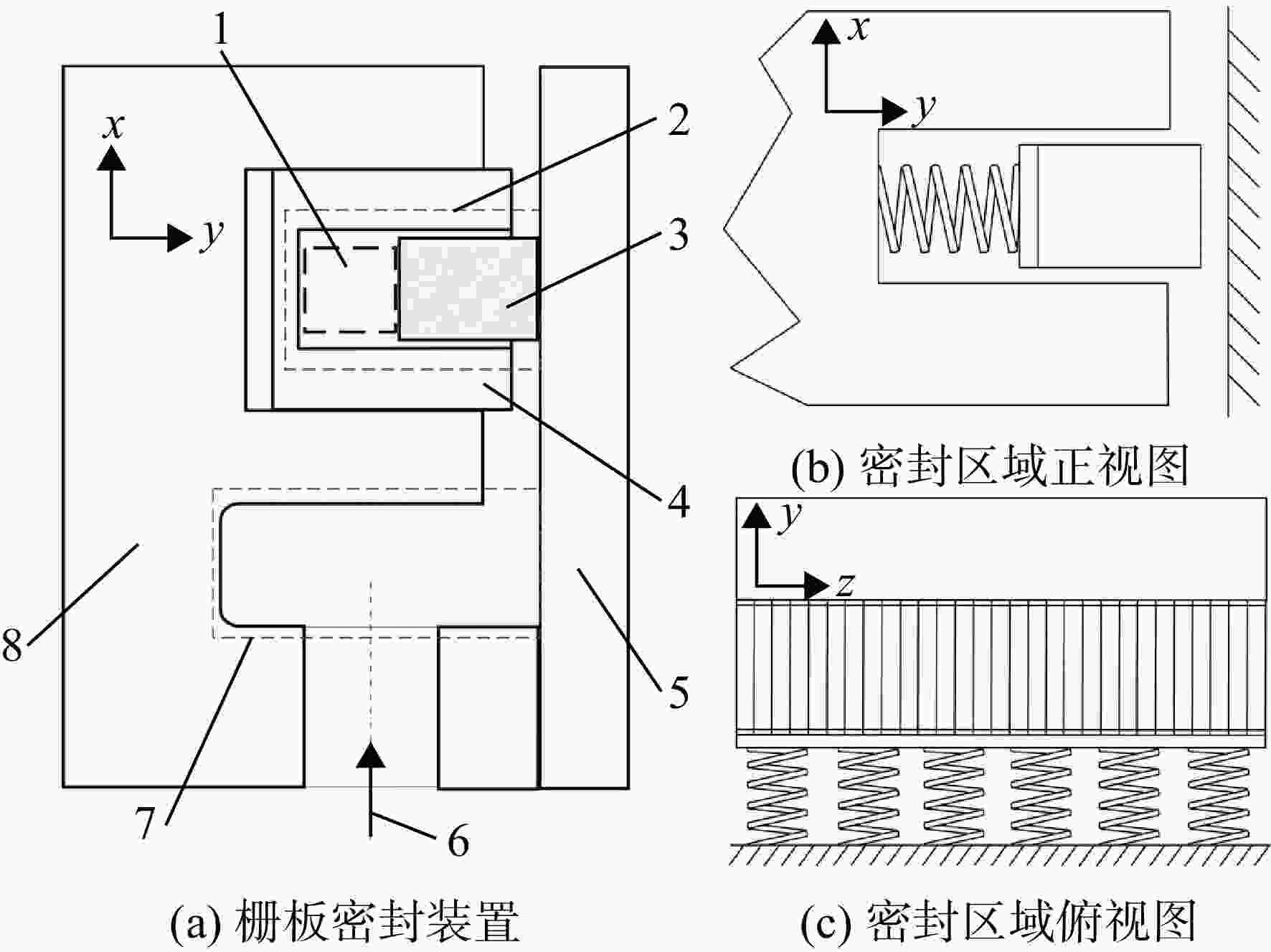 1
2
3
4
5
6
7
8
$x$
$y$
(a) 栅板密封装置

$x$
$y$
(b) 密封区域正视图

$y$
$z$
(c) 密封区域俯视图