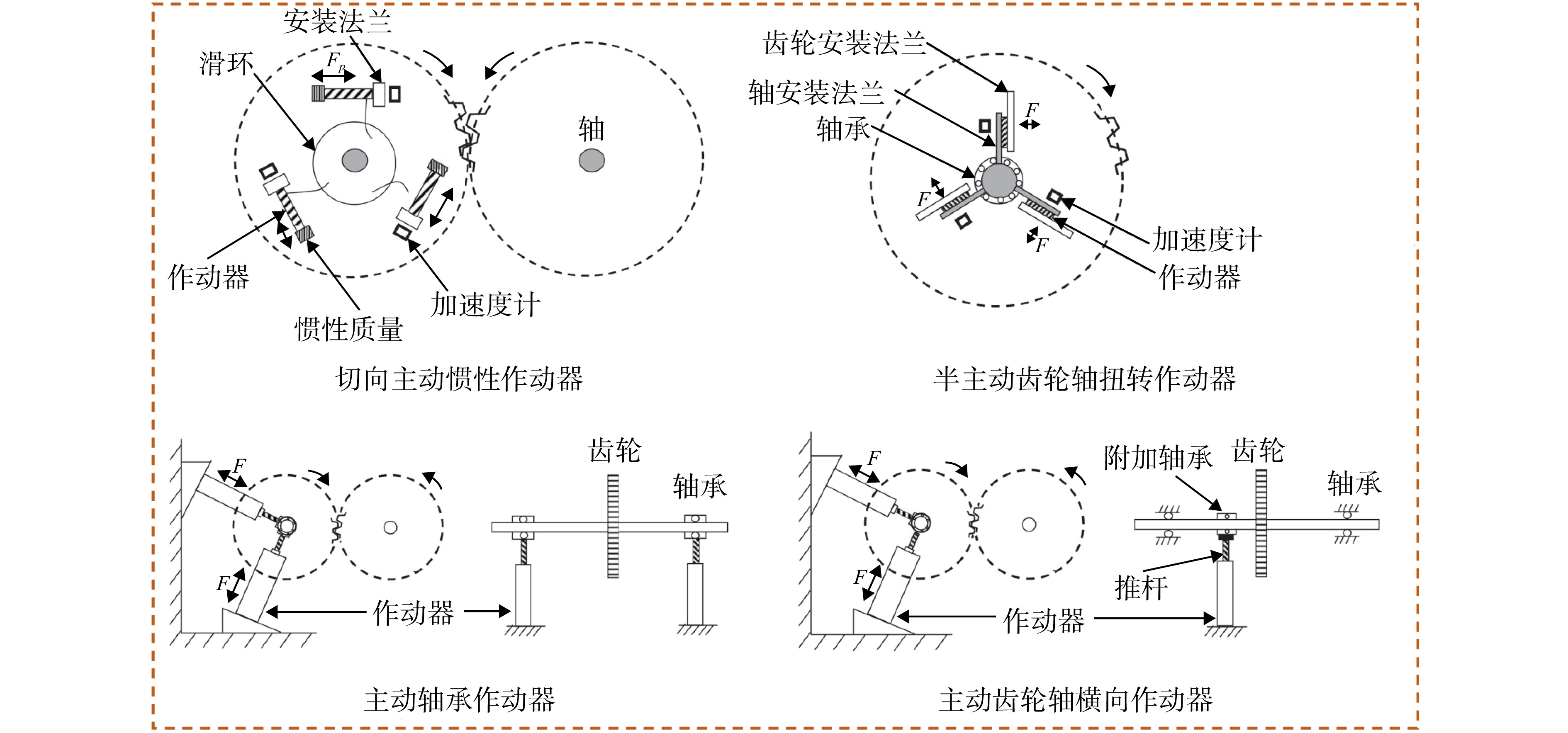 安装法兰
滑环
$F_B$
轴
作动器
惯性质量
加速度计
切向主动惯性作动器

齿轮安装法兰
轴安装法兰
轴承
$F$
$F$
$F$
加速度计
作动器
半主动齿轮轴扭转作动器

$F$
$F$
齿轮
轴承
作动器
主动轴承作动器

$F$
$F$
附加轴承
齿轮
轴承
推杆
作动器
主动齿轮轴横向作动器