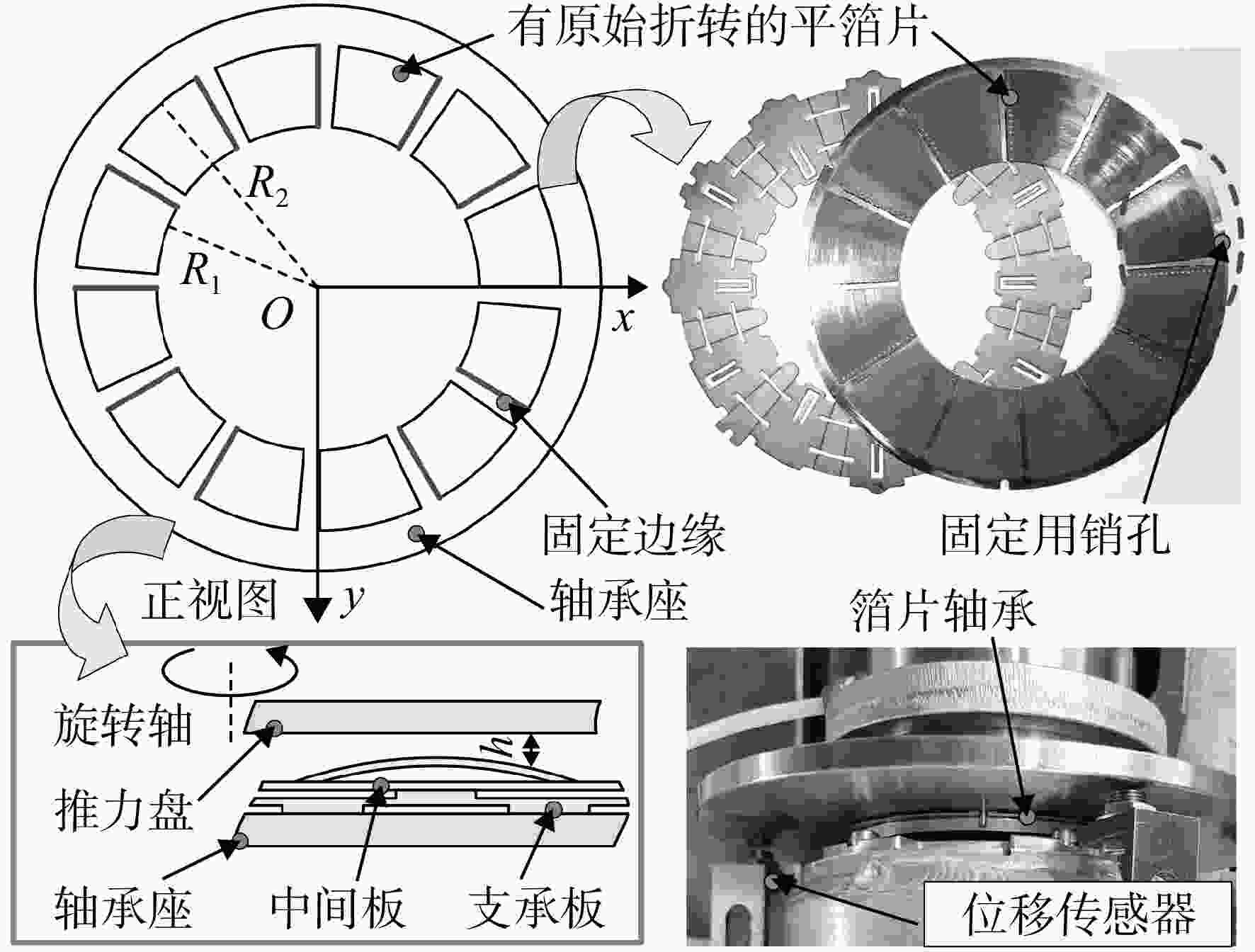 有原始折转的平箔片

$R_2$

$R_1$

$O$

$x$

固定边缘

固定用销孔

轴承座

正视图

$y$

箔片轴承

旋转轴

$h$

推力盘

轴承座

中间板

支承板

位移传感器