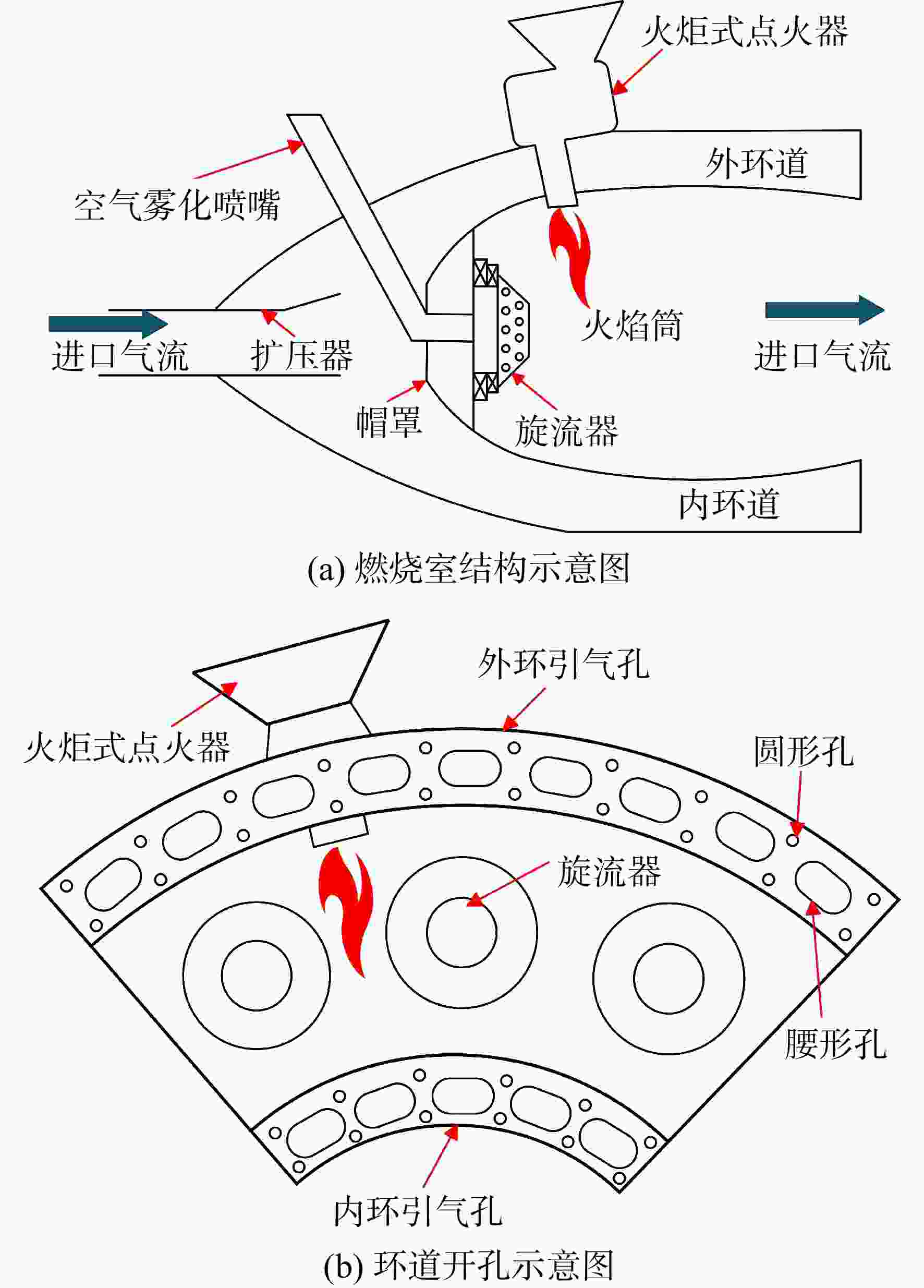 火炬式点火器

外环道

空气雾化喷嘴

火焰筒

进口气流

扩压器

进口气流

帽罩

旋流器

内环道

(a) 燃烧室结构示意图

外环引气孔

火炬式点火器

圆形孔

旋流器

腰形孔

内环引气孔

(b) 环道开孔示意图